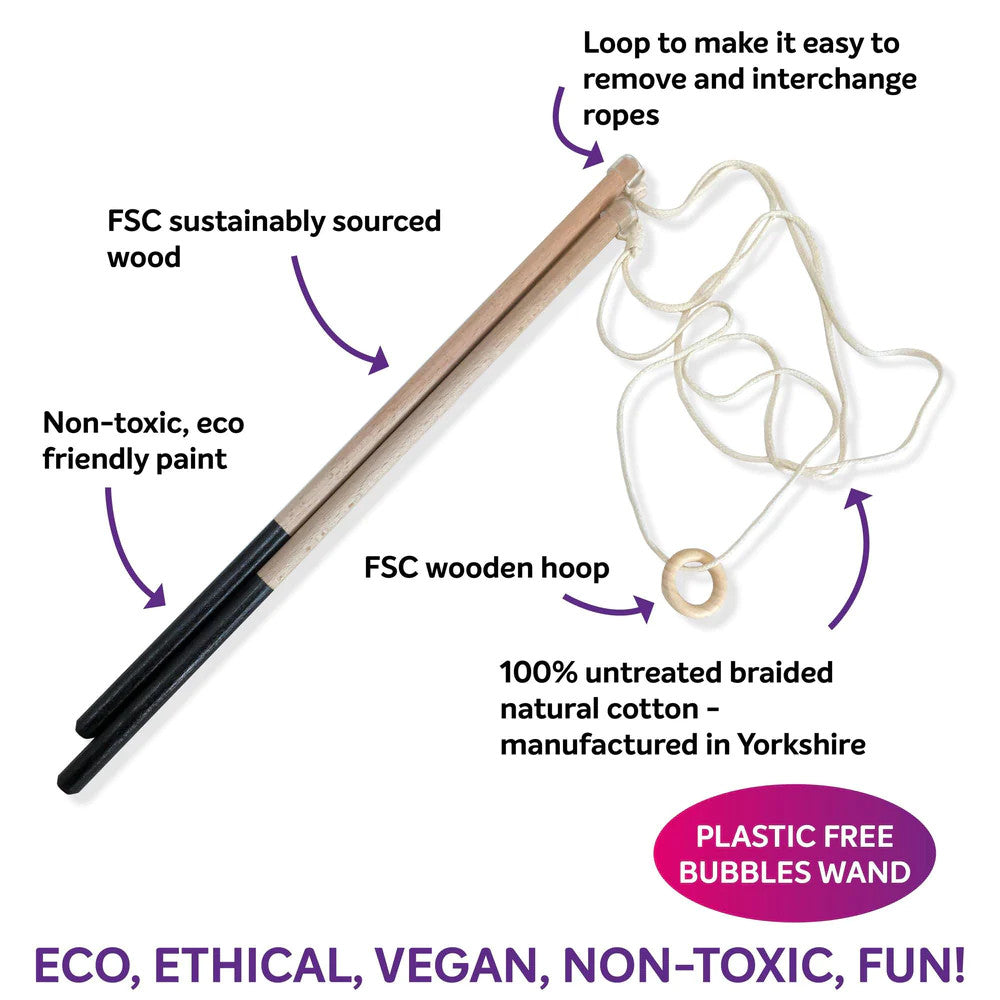 Loop to make it easy to remove and interchange ropes

FSC sustainably sourced wood

Non-toxic, eco friendly paint

FSC wooden hoop

100% untreated braided natural cotton - manufactured in Yorkshire

PLASTIC FREE BUBBLES WAND

ECO, ETHICAL, VEGAN, NON-TOXIC, FUN!